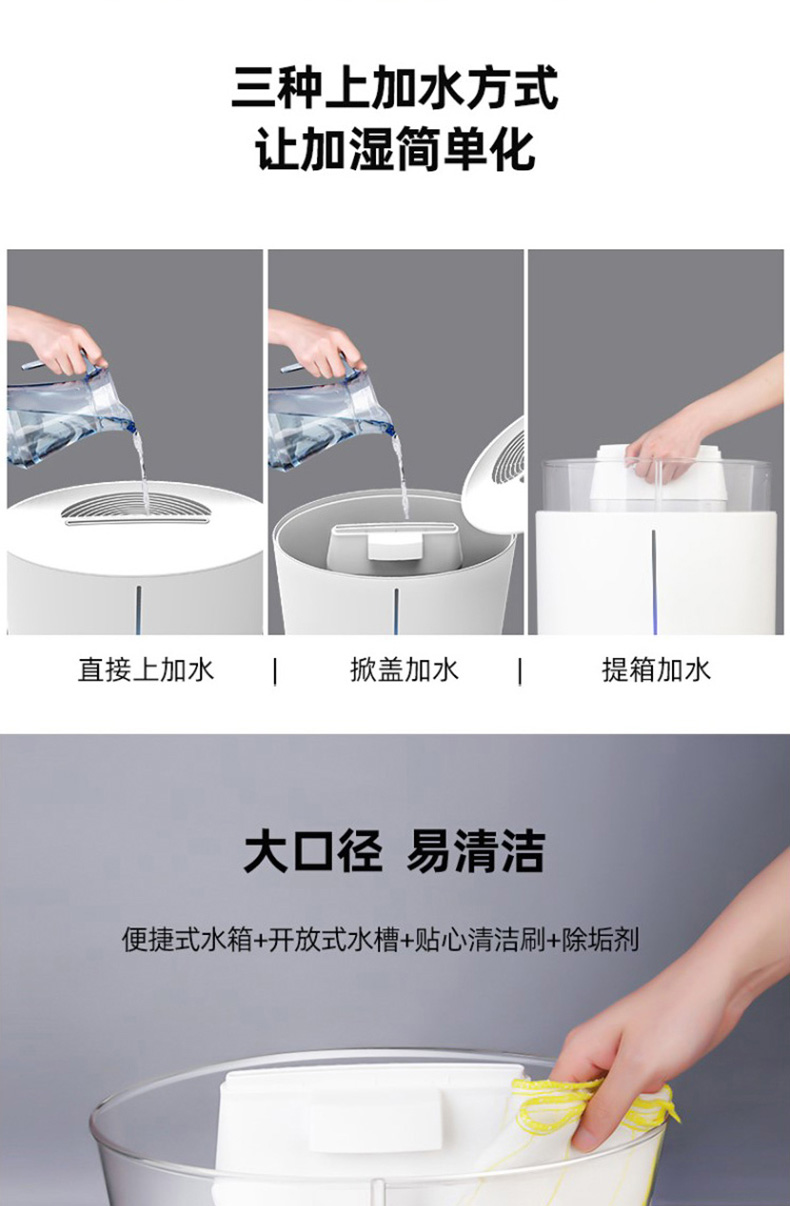 三种上加水方式
让加湿简单化

直接上加水 | 掀盖加水 | 提箱加水

大口径 易清洁

便捷式水箱+开放式水槽+贴心清洁刷+除垢剂