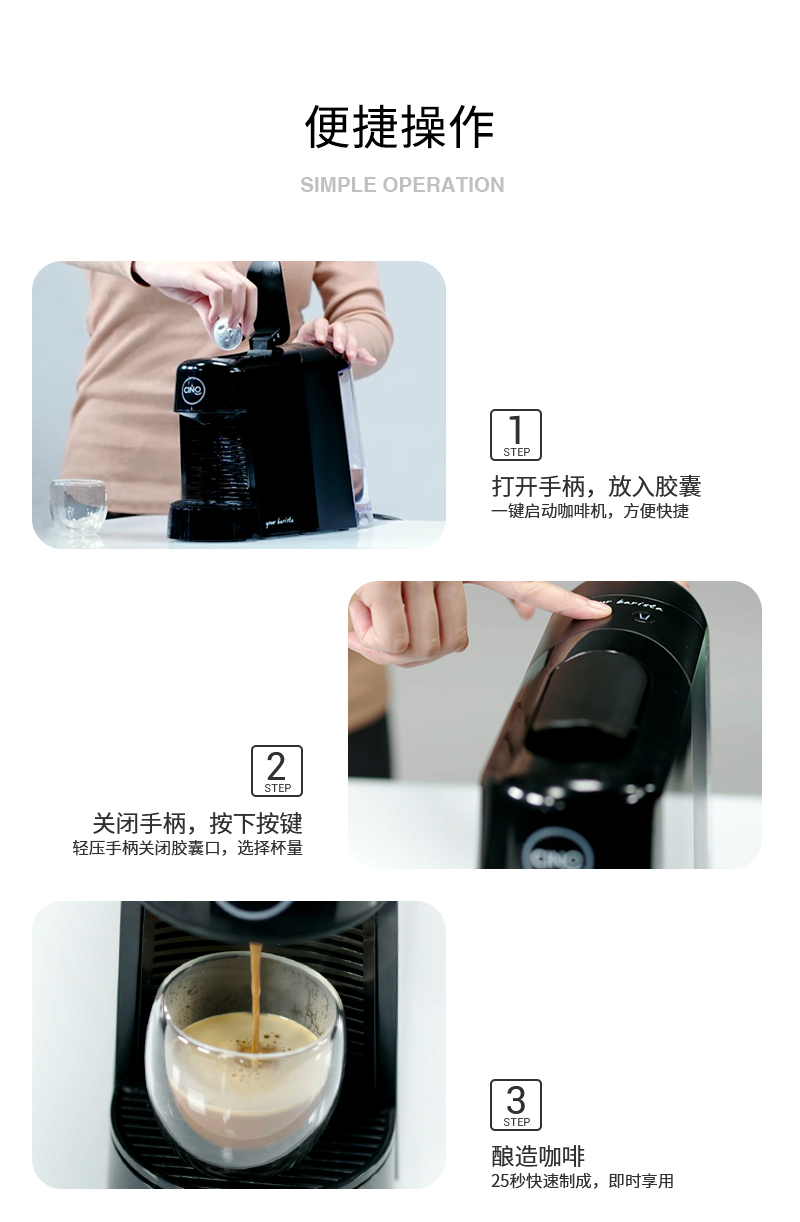 便捷操作
SIMPLE OPERATION

CINO
your barista

1
STEP
打开手柄，放入胶囊
一键启动咖啡机，方便快捷

your barista
CINO

2
STEP
关闭手柄，按下按键
轻压手柄关闭胶囊口，选择杯量

3
STEP
酿造咖啡
25秒快速制成，即时享用