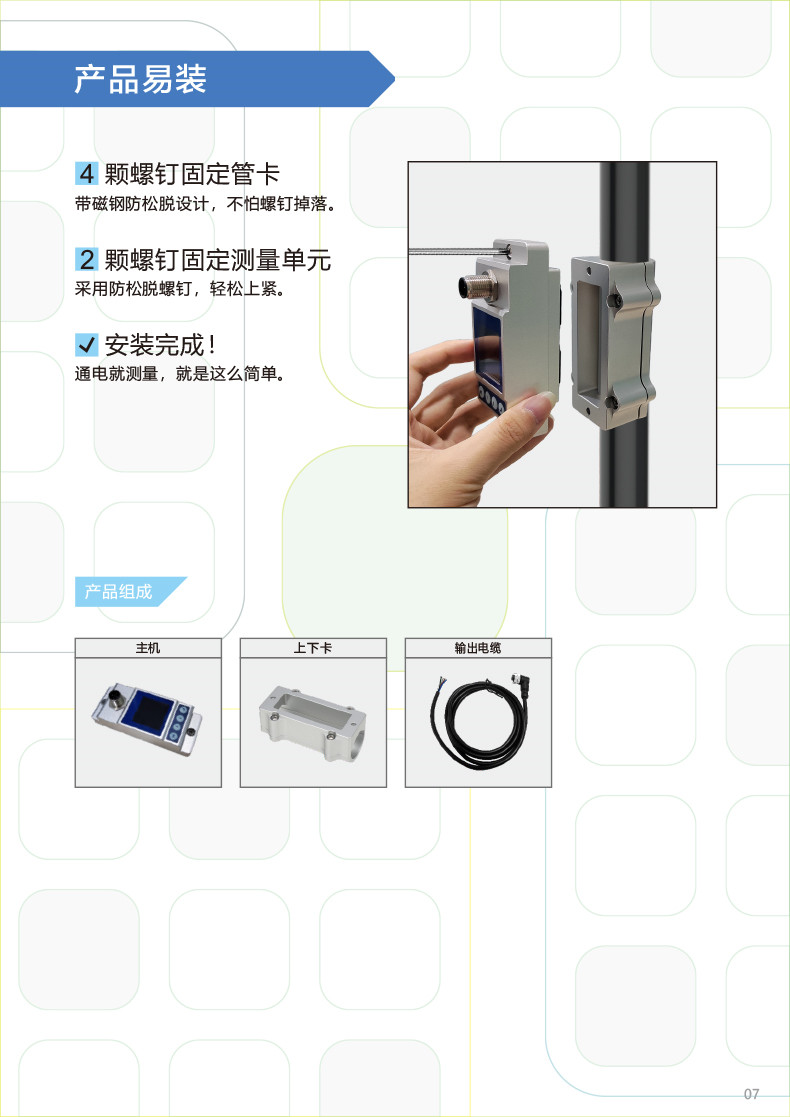 产品易装

4 颗螺钉固定管卡
带磁钢防松脱设计，不怕螺钉掉落。

2 颗螺钉固定测量单元
采用防松脱螺钉，轻松上紧。

✓ 安装完成！
通电就测量，就是这么简单。

产品组成

主机

上下卡

输出电缆

07